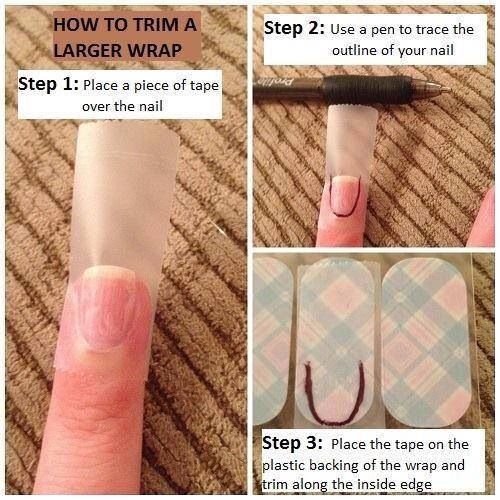 HOW TO TRIM A LARGER WRAP

Step 1: Place a piece of tape over the nail

Step 2: Use a pen to trace the outline of your nail

Profile

Step 3: Place the tape on the plastic backing of the wrap and trim along the inside edge